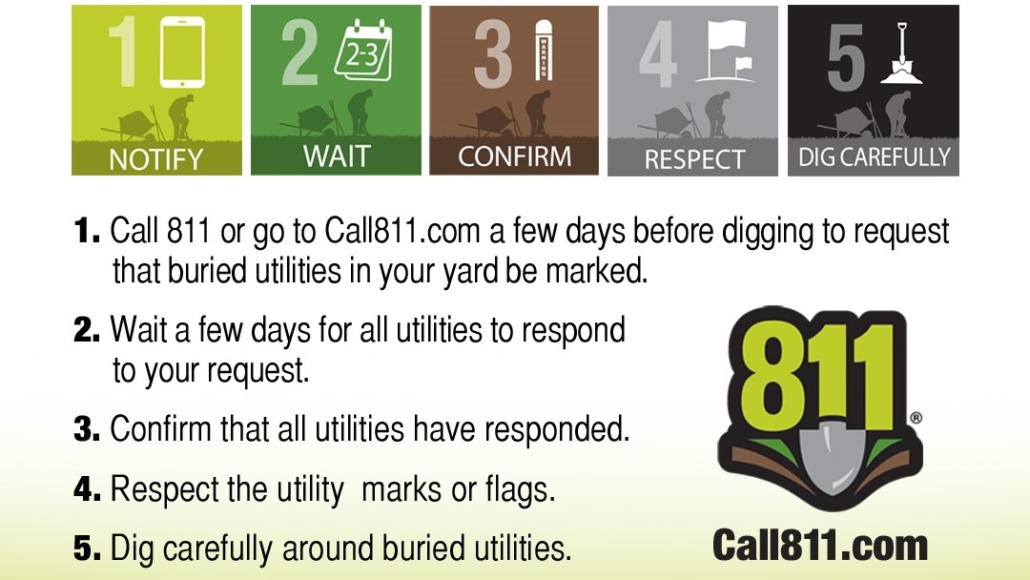 1 NOTIFY

2 2-3 WAIT

3 MARKING CONFIRM

4 RESPECT

5 DIG CAREFULLY

1. Call 811 or go to Call811.com a few days before digging to request that buried utilities in your yard be marked.

2. Wait a few days for all utilities to respond to your request.

3. Confirm that all utilities have responded.

4. Respect the utility marks or flags.

5. Dig carefully around buried utilities.

811®

Call811.com