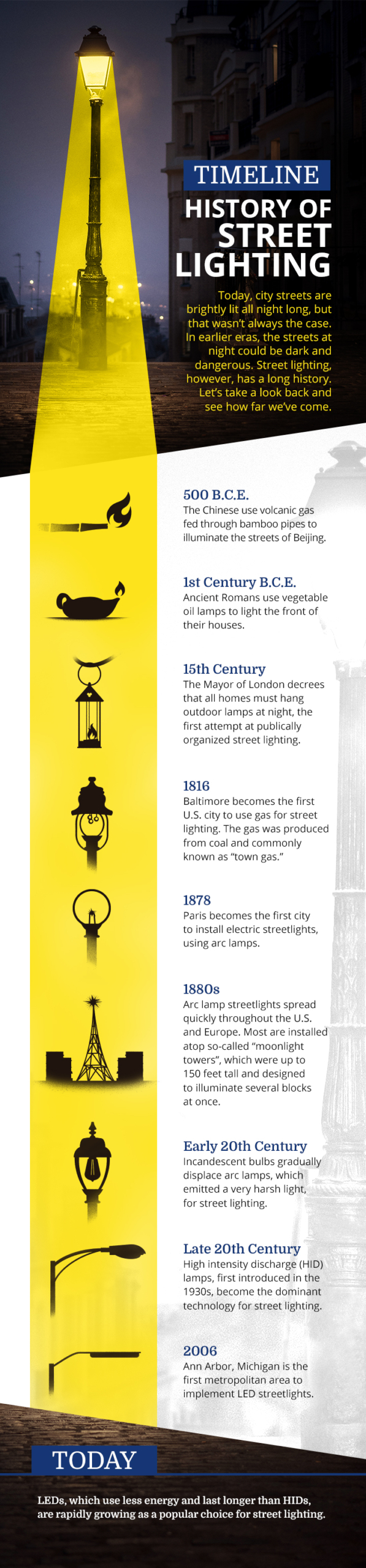 TIMELINE

HISTORY OF STREET LIGHTING

Today, city streets are brightly lit all night long, but that wasn't always the case. In earlier eras, the streets at night could be dark and dangerous. Street lighting, however, has a long history. Let's take a look back and see how far we've come.

500 B.C.E.
The Chinese use volcanic gas fed through bamboo pipes to illuminate the streets of Beijing.

1st Century B.C.E.
Ancient Romans use vegetable oil lamps to light the front of their houses.

15th Century
The Mayor of London decrees that all homes must hang outdoor lamps at night, the first attempt at publically organized street lighting.

1816
Baltimore becomes the first U.S. city to use gas for street lighting. The gas was produced from coal and commonly known as "town gas."

1878
Paris becomes the first city to install electric streetlights, using arc lamps.

1880s
Arc lamp streetlights spread quickly throughout the U.S. and Europe. Most are installed atop so-called "moonlight towers", which were up to 150 feet tall and designed to illuminate several blocks at once.

Early 20th Century
Incandescent bulbs gradually displace arc lamps, which emitted a very harsh light, for street lighting.

Late 20th Century
High intensity discharge (HID) lamps, first introduced in the 1930s, become the dominant technology for street lighting.

2006
Ann Arbor, Michigan is the first metropolitan area to implement LED streetlights.

TODAY

LEDs, which use less energy and last longer than HIDs, are rapidly growing as a popular choice for street lighting.