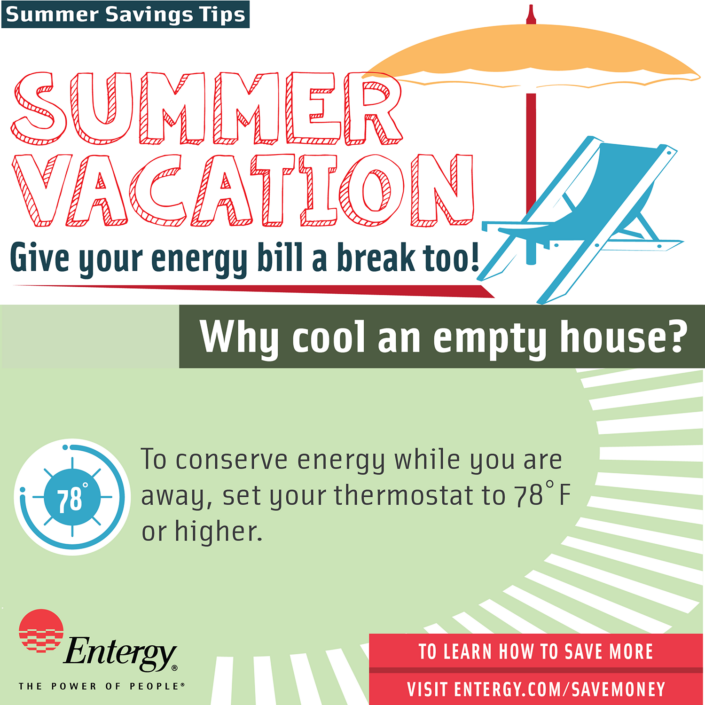 Summer Savings Tips

SUMMER VACATION

Give your energy bill a break too!

Why cool an empty house?

78°

To conserve energy while you are away, set your thermostat to 78°F or higher.

Entergy®
THE POWER OF PEOPLE®

TO LEARN HOW TO SAVE MORE
VISIT ENTERGY.COM/SAVEMONEY