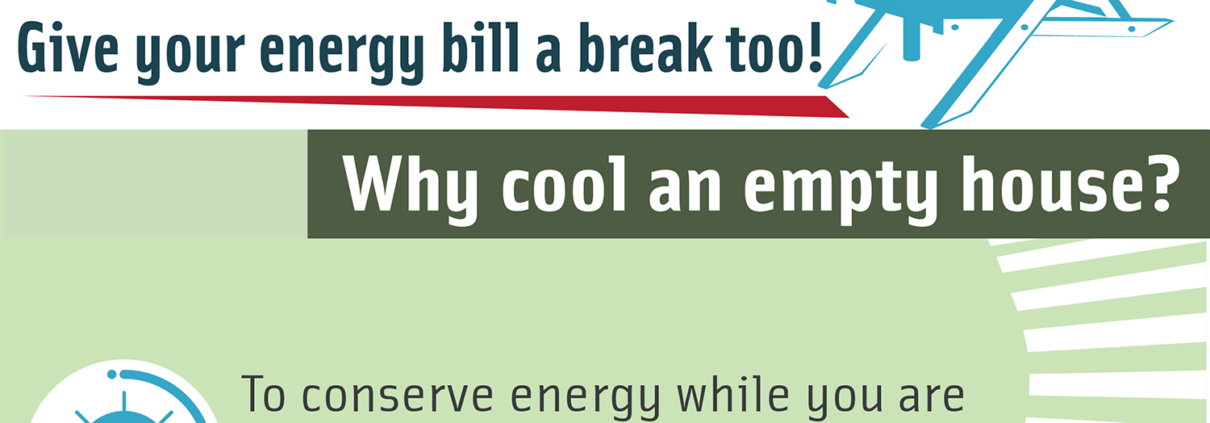 Give your energy bill a break too!

Why cool an empty house?

To conserve energy while you are